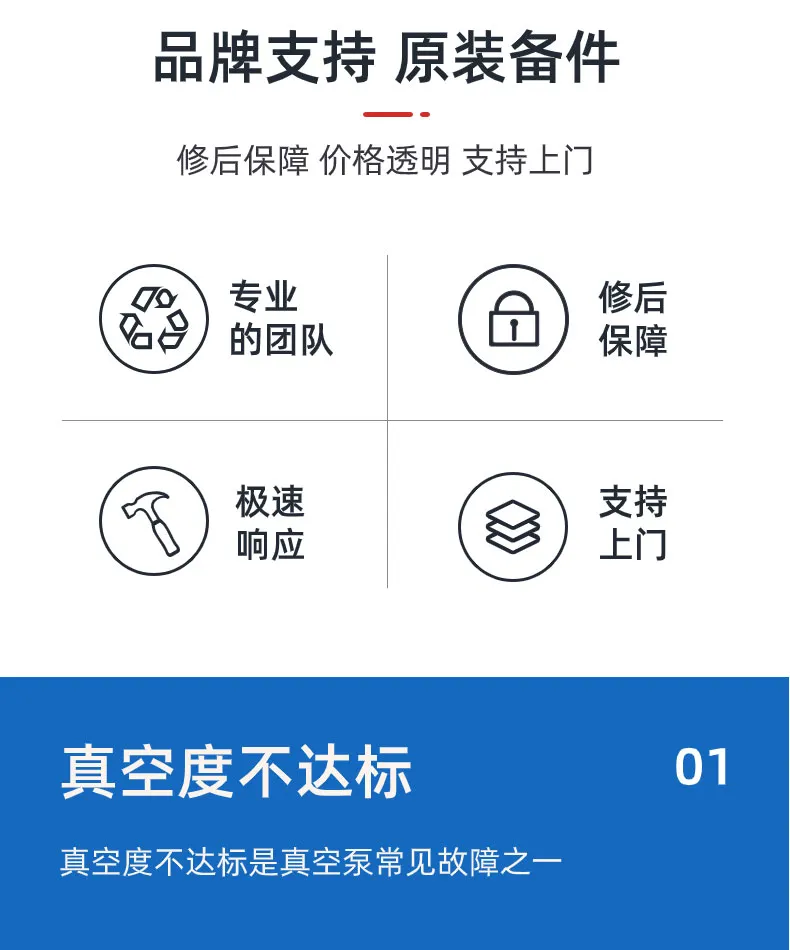 品牌支持 原装备件

修后保障 价格透明 支持上门

专业
的团队

修后
保障

极速
响应

支持
上门

真空度不达标

01

真空度不达标是真空泵常见故障之一