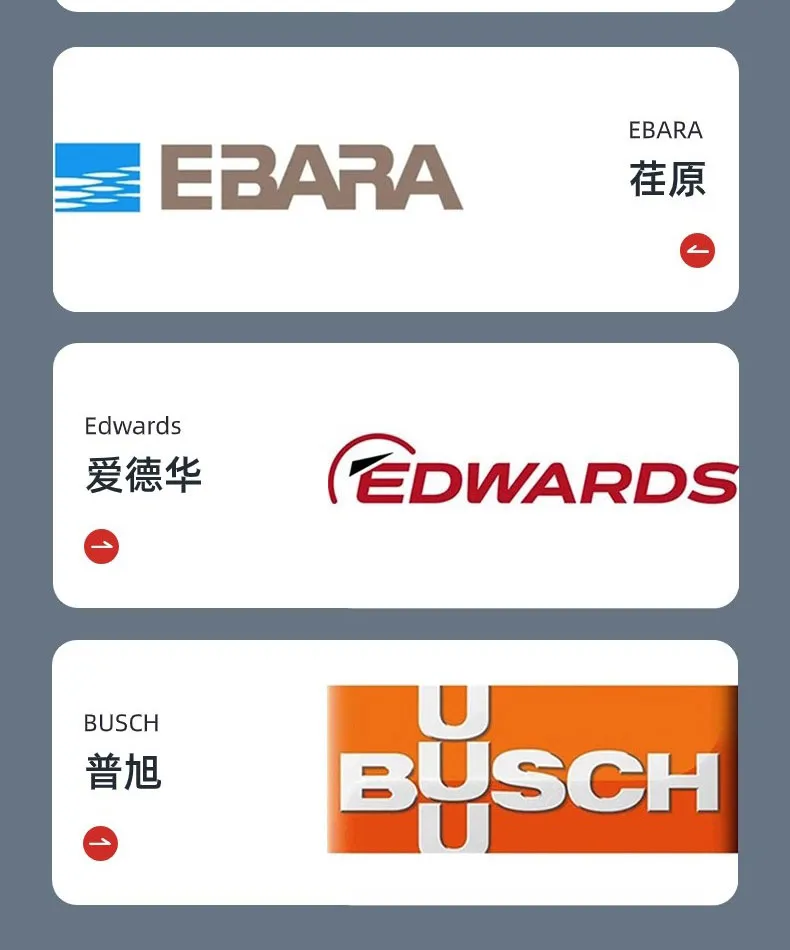 EBARA

EBARA
荏原

Edwards
爱德华

EDWARDS

BUSCH
普旭

BUSCH